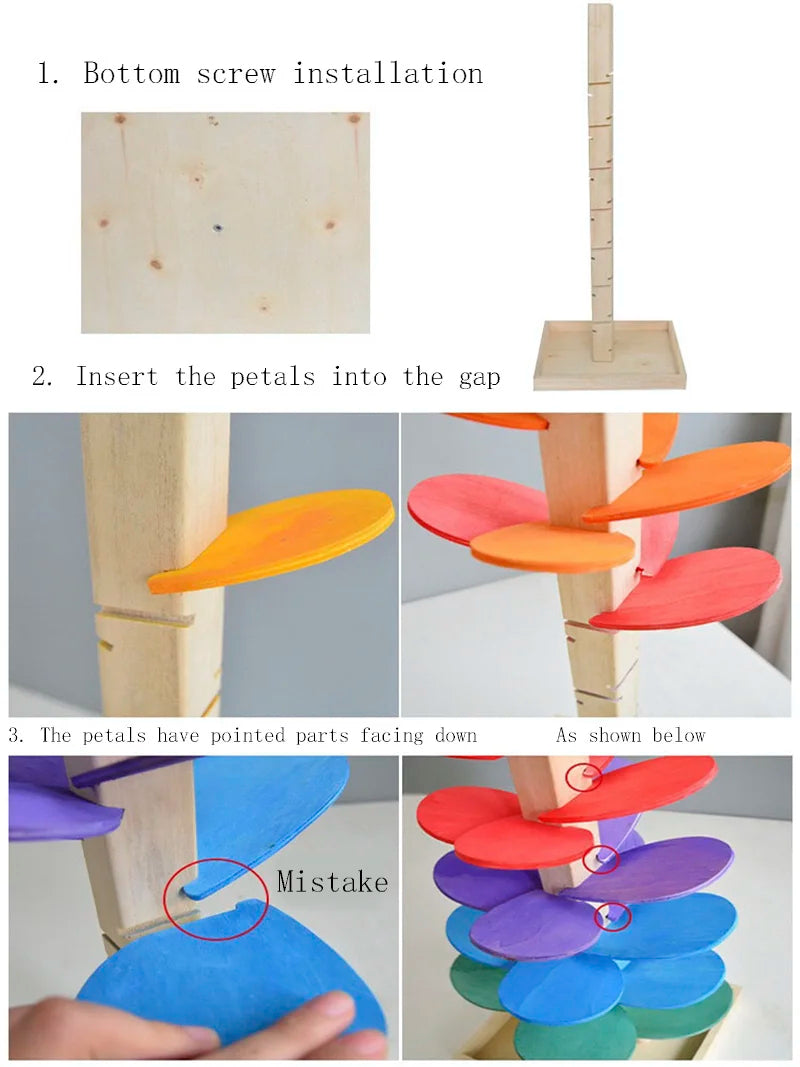 1. Bottom screw installation

2. Insert the petals into the gap

3. The petals have pointed parts facing down

As shown below

Mistake